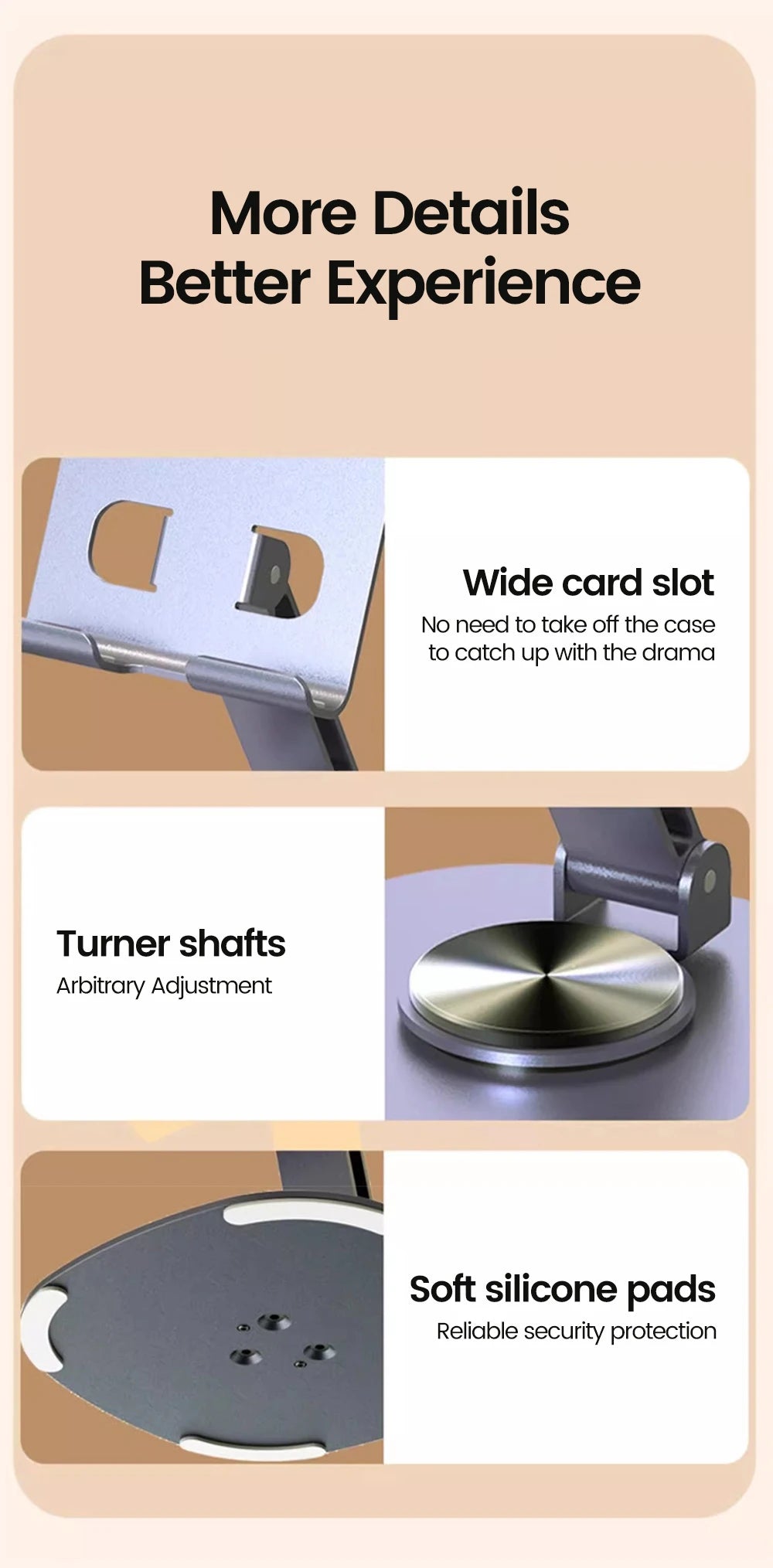 More Details
Better Experience

Wide card slot
No need to take off the case to catch up with the drama

Turner shafts
Arbitrary Adjustment

Soft silicone pads
Reliable security protection